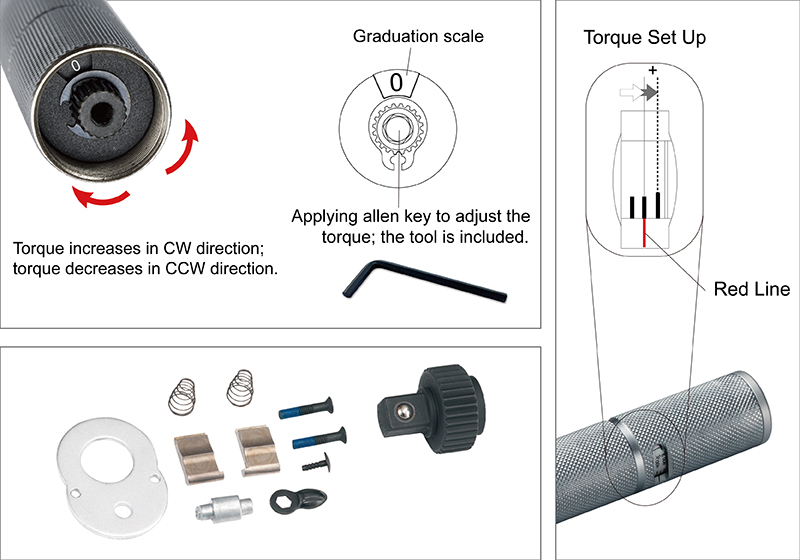 0

Torque increases in CW direction; torque decreases in CCW direction.

Graduation scale

0

Applying allen key to adjust the torque; the tool is included.

Torque Set Up

+

Red Line