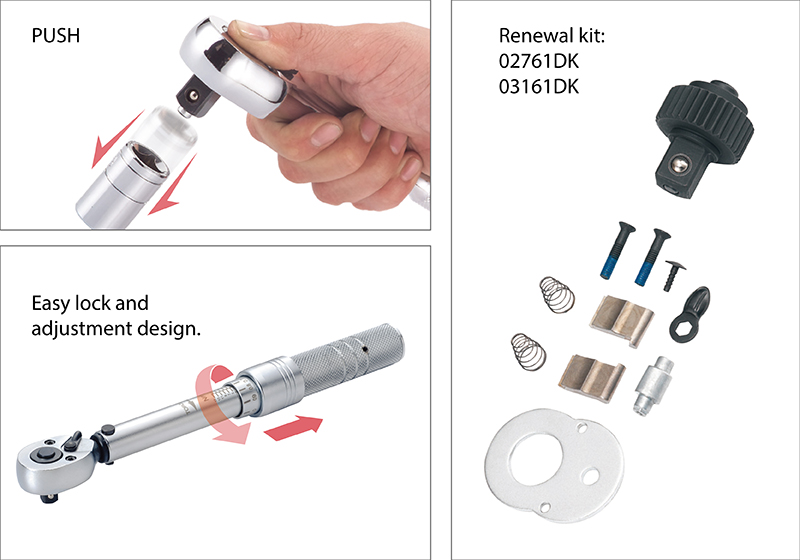 PUSH

Easy lock and adjustment design.

Renewal kit:
02761DK
03161DK